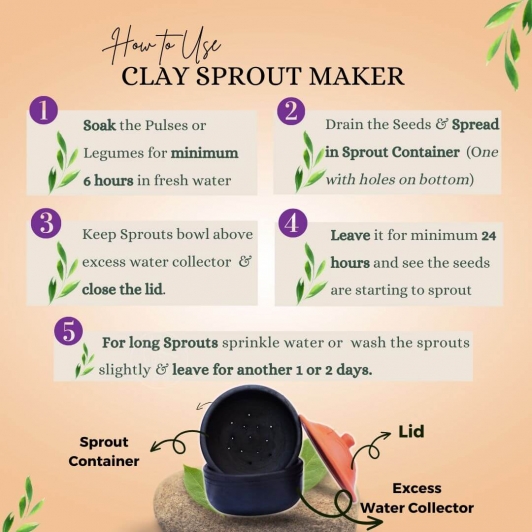 How to Use
CLAY SPROUT MAKER

1
Soak the Pulses or Legumes for minimum 6 hours in fresh water

2
Drain the Seeds & Spread in Sprout Container (One with holes on bottom)

3
Keep Sprouts bowl above excess water collector & close the lid.

4
Leave it for minimum 24 hours and see the seeds are starting to sprout

5
For long Sprouts sprinkle water or wash the sprouts slightly & leave for another 1 or 2 days.

Sprout Container

Lid

Excess Water Collector