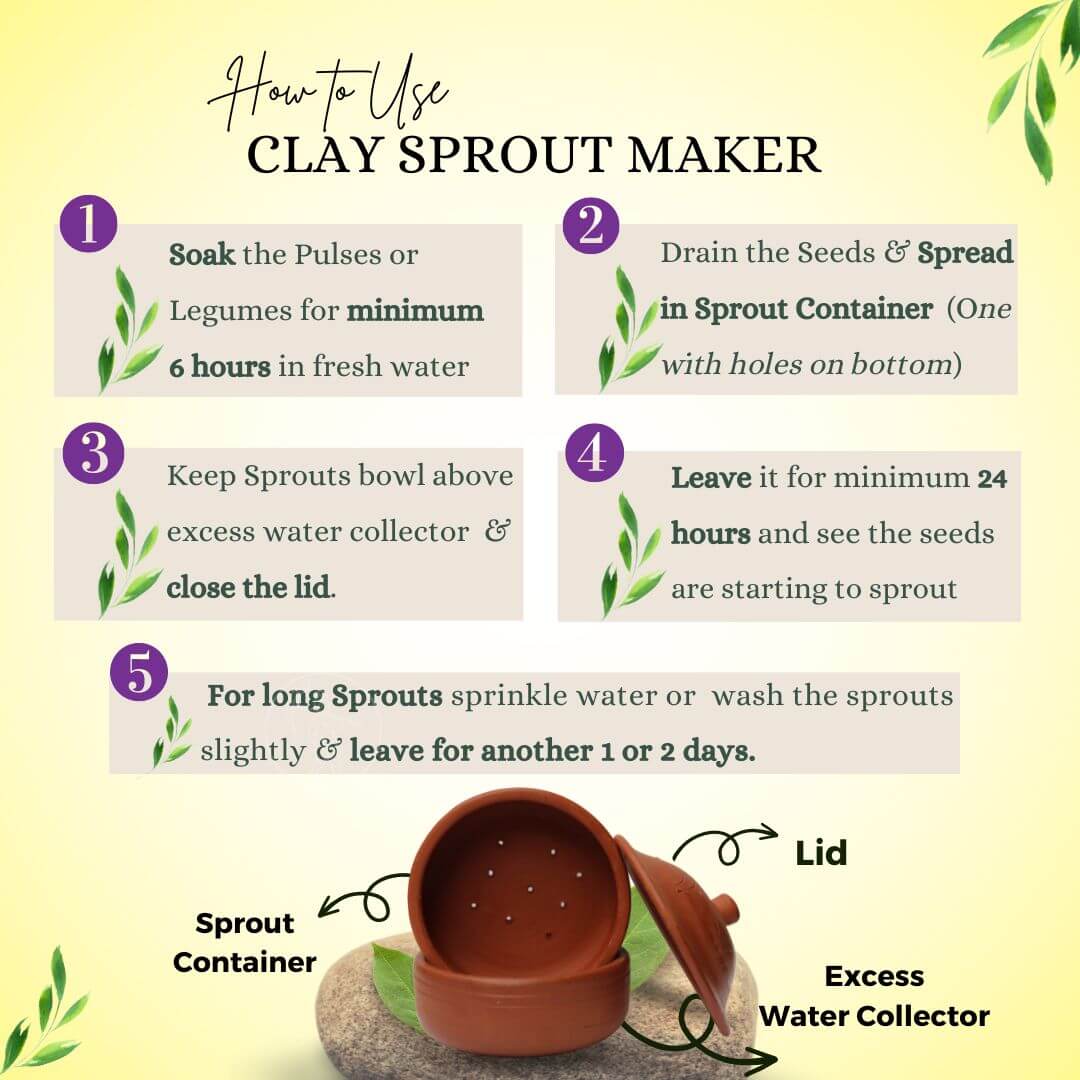 How to Use
CLAY SPROUT MAKER

1
Soak the Pulses or Legumes for minimum 6 hours in fresh water

2
Drain the Seeds & Spread in Sprout Container (One with holes on bottom)

3
Keep Sprouts bowl above excess water collector & close the lid.

4
Leave it for minimum 24 hours and see the seeds are starting to sprout

5
For long Sprouts sprinkle water or wash the sprouts slightly & leave for another 1 or 2 days.

Lid

Sprout Container

Excess Water Collector